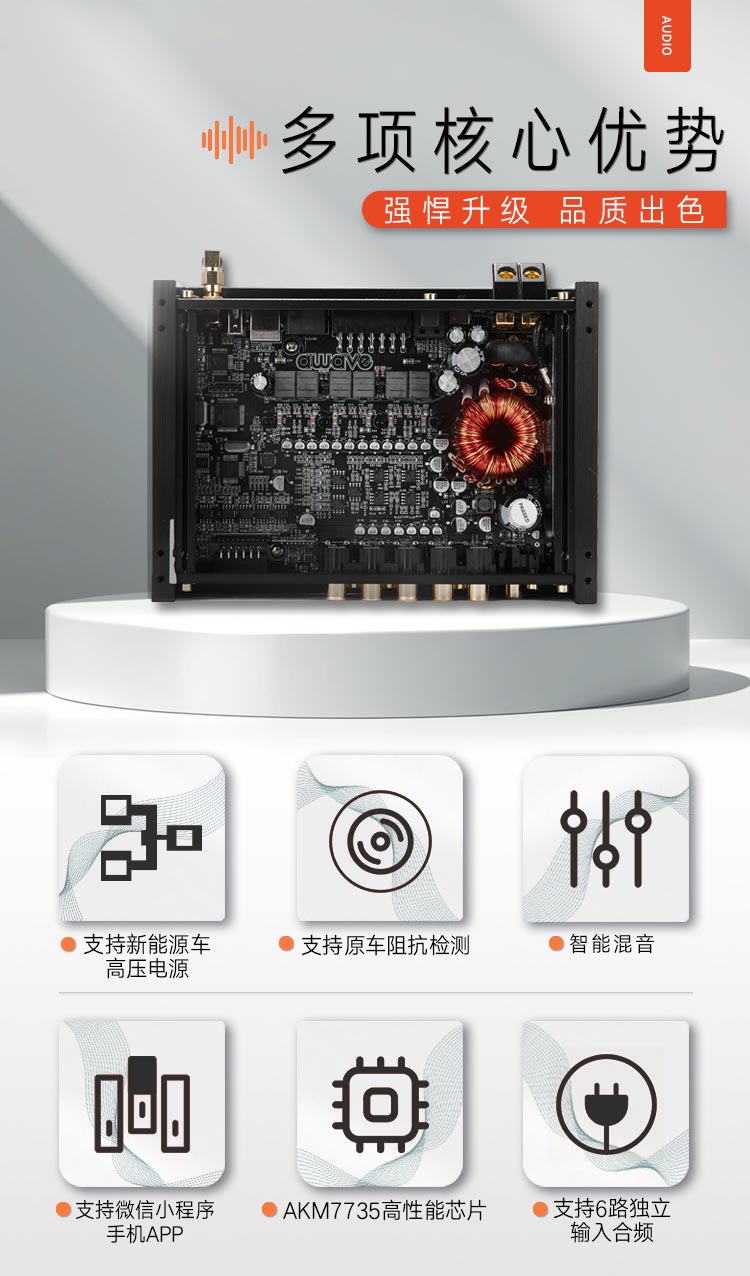 AUDIO

多项核心优势

强悍升级 品质出色

awave

支持新能源车高压电源

支持原车阻抗检测

智能混音

支持微信小程序手机APP

AKM7735高性能芯片

支持6路独立输入合频